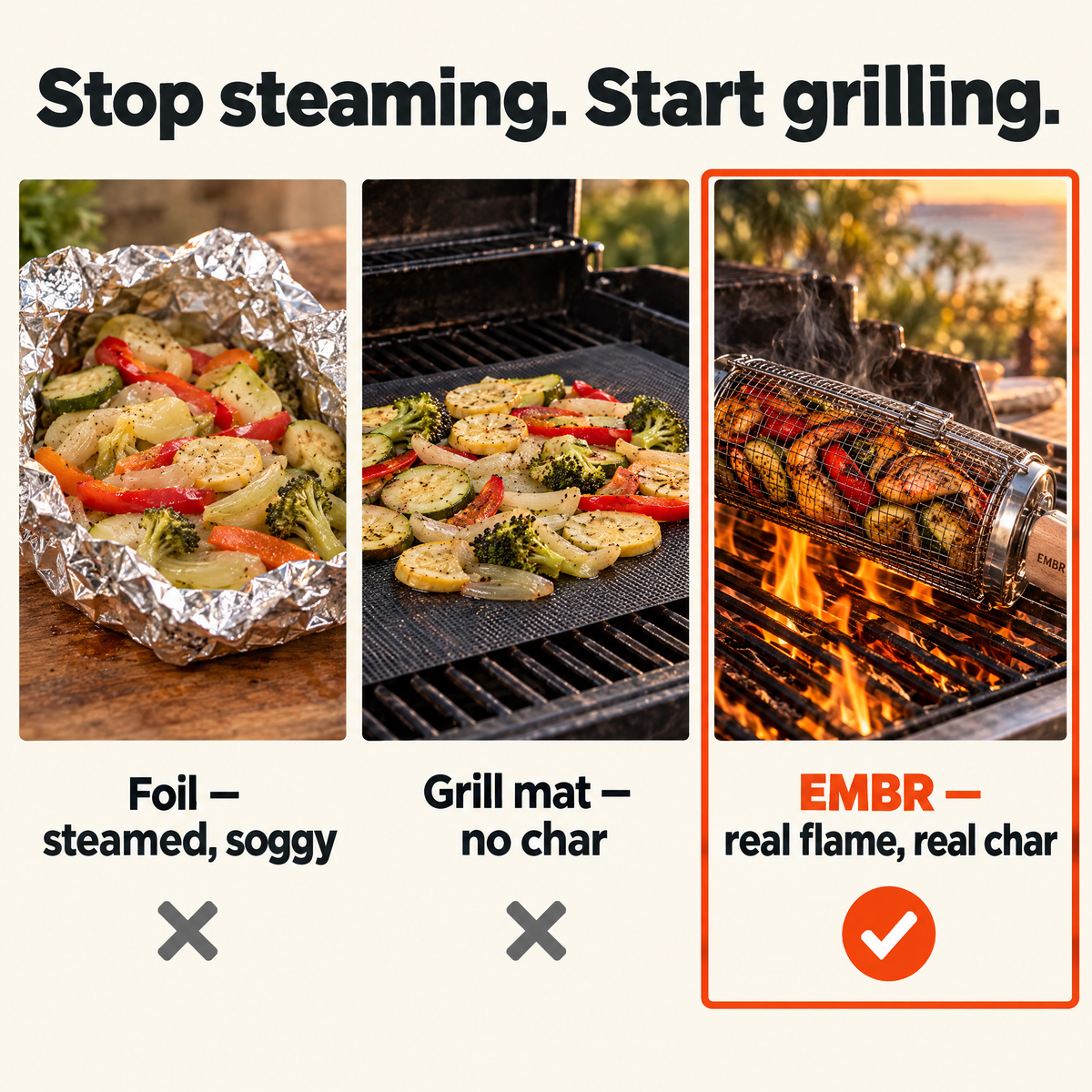 Stop steaming. Start grilling.

EMBR

Foil — steamed, soggy

✕

Grill mat — no char

✕

EMBR — real flame, real char

✓